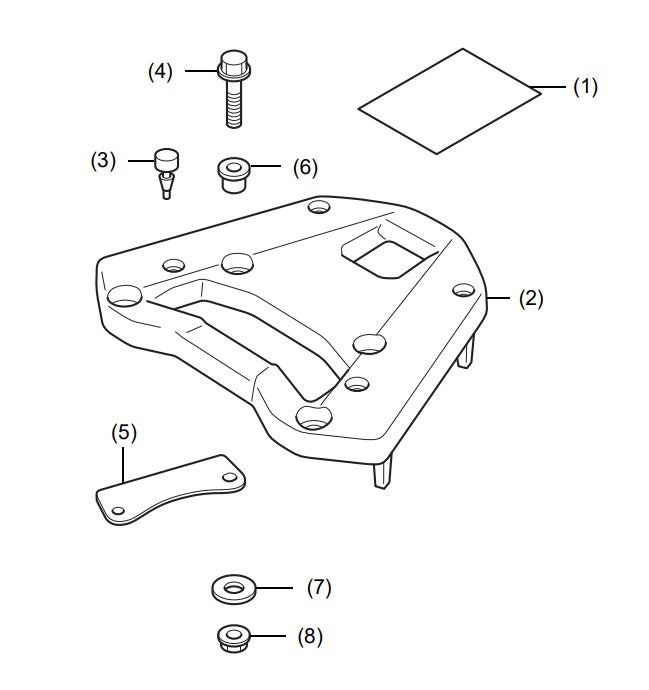 (4)

(1)

(3)

(6)

(2)

(5)

(7)

(8)